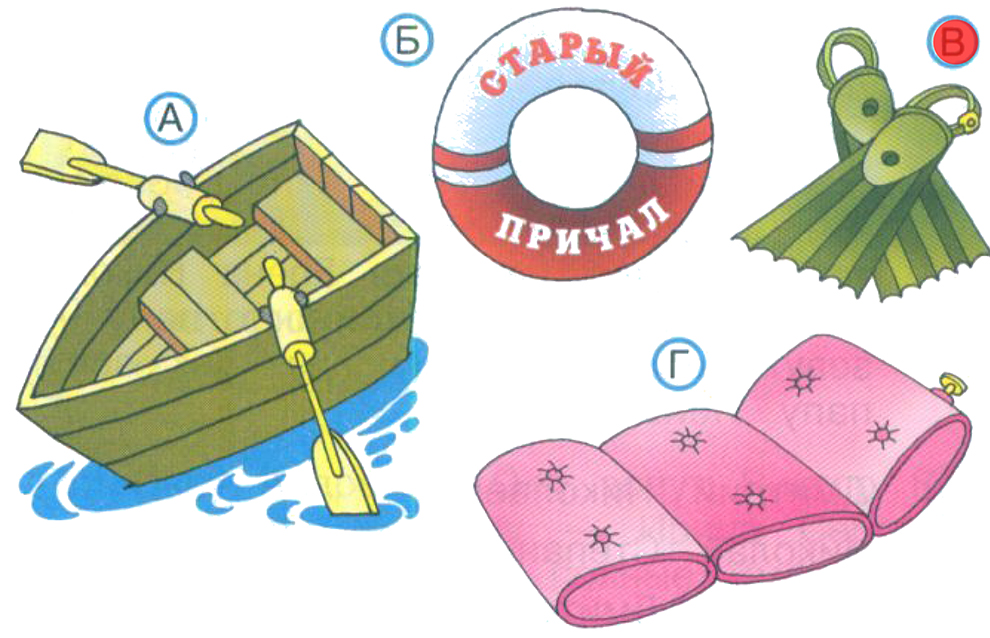 А

Б

СТАРЫЙ
ПРИЧАЛ

В

Г